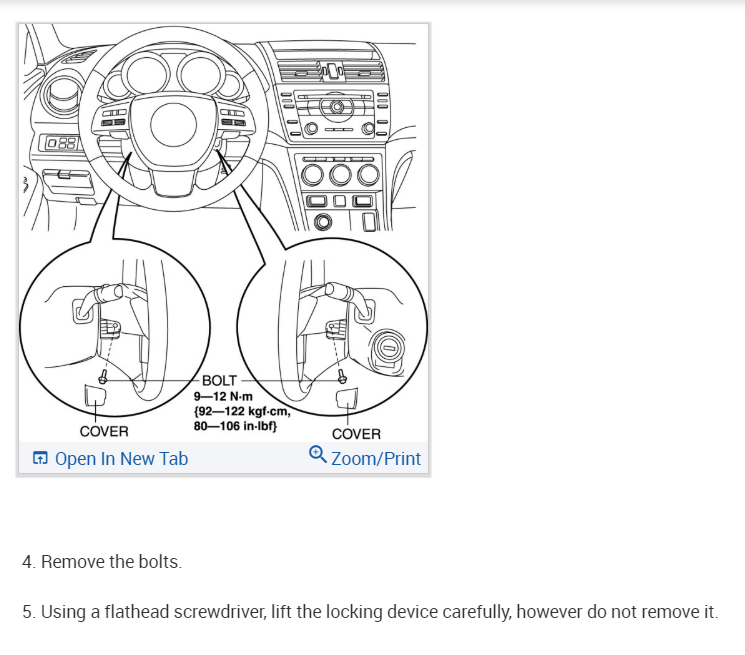 BOLT
9—12 N·m
{92—122 kgf·cm,
80—106 in·lbf}
COVER
COVER

Open In New Tab
Zoom/Print

4. Remove the bolts.

5. Using a flathead screwdriver, lift the locking device carefully, however do not remove it.