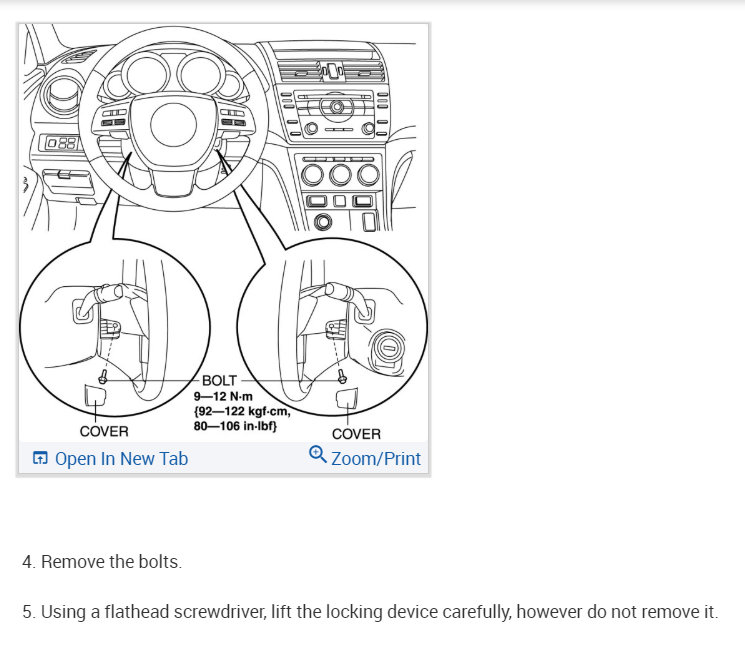 BOLT
9—12 N·m
{92—122 kgf·cm,
80—106 in·lbf}
COVER
COVER

Open In New Tab
Zoom/Print

4. Remove the bolts.

5. Using a flathead screwdriver, lift the locking device carefully, however do not remove it.