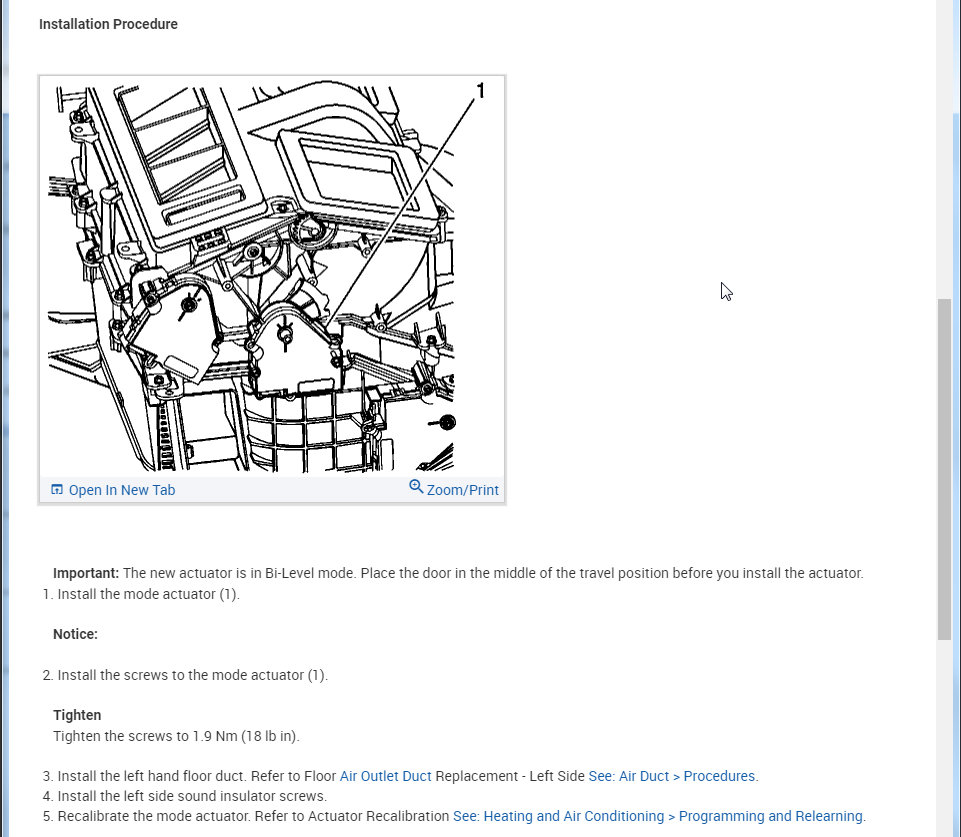 Installation Procedure

1

Open In New Tab

Zoom/Print

**Important:** The new actuator is in Bi-Level mode. Place the door in the middle of the travel position before you install the actuator.

1. Install the mode actuator (1).

**Notice:**

2. Install the screws to the mode actuator (1).

**Tighten**
Tighten the screws to 1.9 Nm (18 lb in).

3. Install the left hand floor duct. Refer to Floor Air Outlet Duct Replacement - Left Side See: Air Duct > Procedures.
4. Install the left side sound insulator screws.
5. Recalibrate the mode actuator. Refer to Actuator Recalibration See: Heating and Air Conditioning > Programming and Relearning.