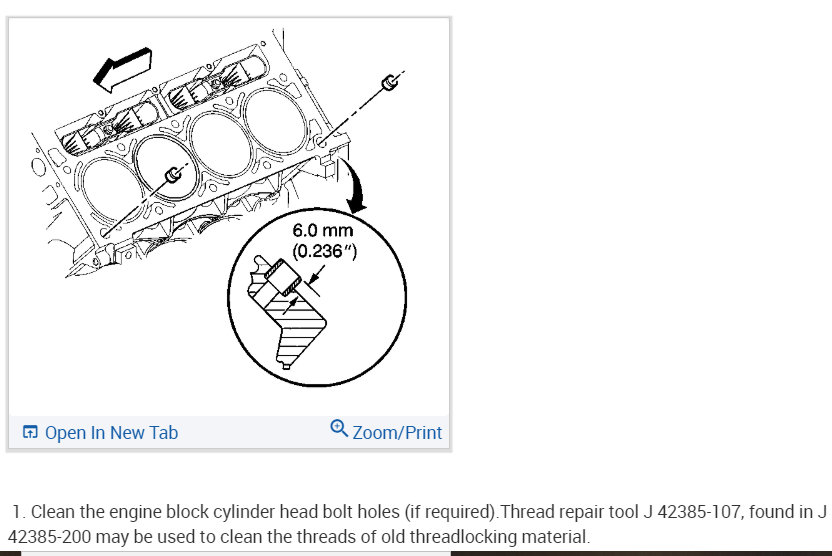 6.0 mm
(0.236")

Open In New Tab

Zoom/Print

1. Clean the engine block cylinder head bolt holes (if required).Thread repair tool J 42385-107, found in J 42385-200 may be used to clean the threads of old threadlocking material.