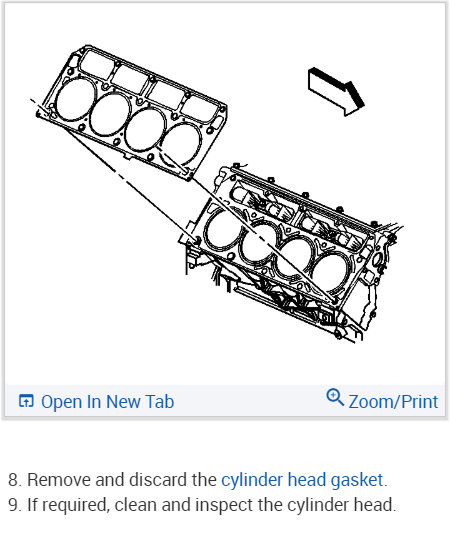 Open In New Tab

Zoom/Print

8. Remove and discard the cylinder head gasket.
9. If required, clean and inspect the cylinder head.