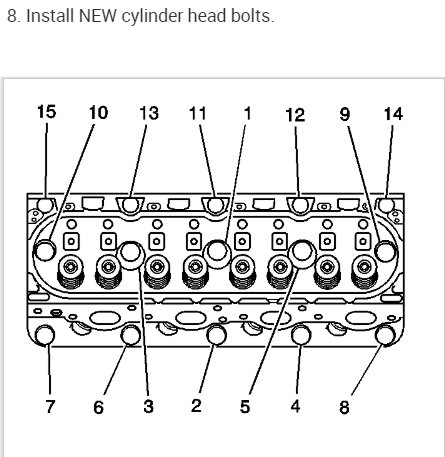 8. Install NEW cylinder head bolts.

15 10 13 11 1 12 9 14

7 6 3 2 5 4 8