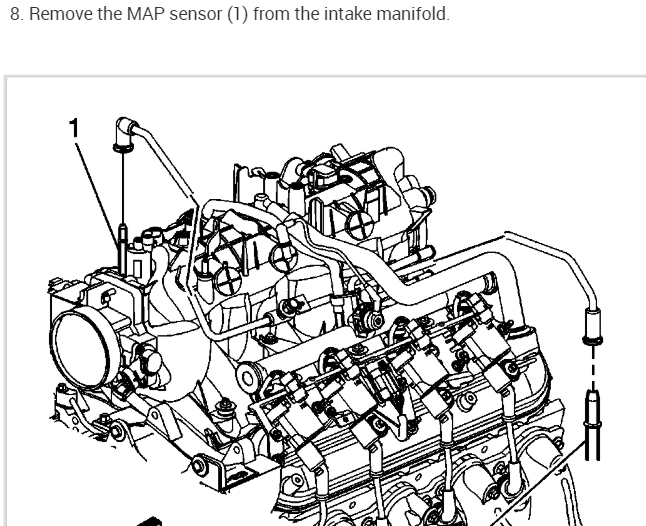 8. Remove the MAP sensor (1) from the intake manifold.

1