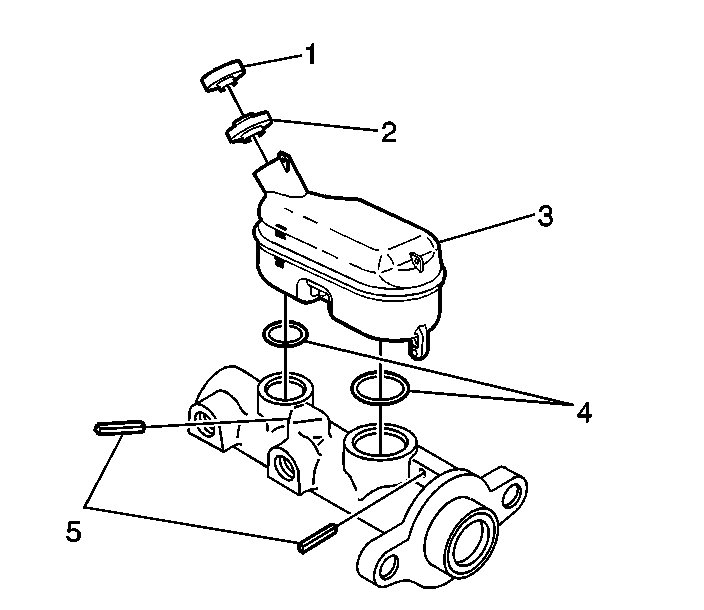 1
2
3
4
5