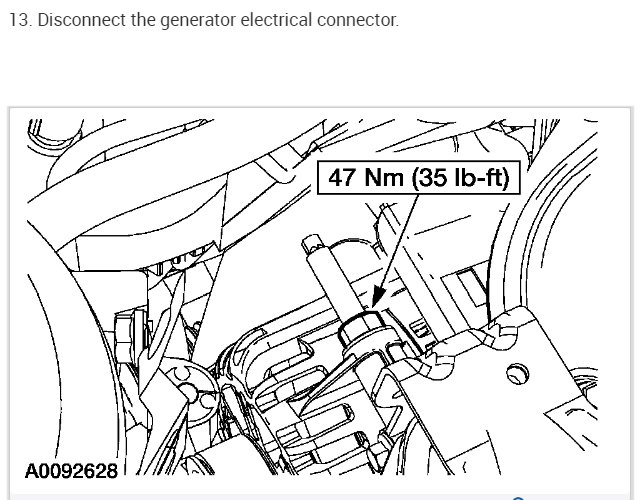 13. Disconnect the generator electrical connector.

47 Nm (35 lb-ft)

A0092628