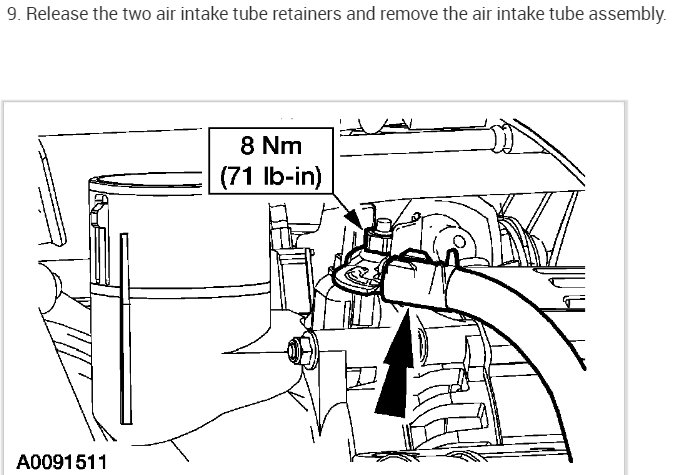 9. Release the two air intake tube retainers and remove the air intake tube assembly.

8 Nm
(71 lb-in)

A0091511