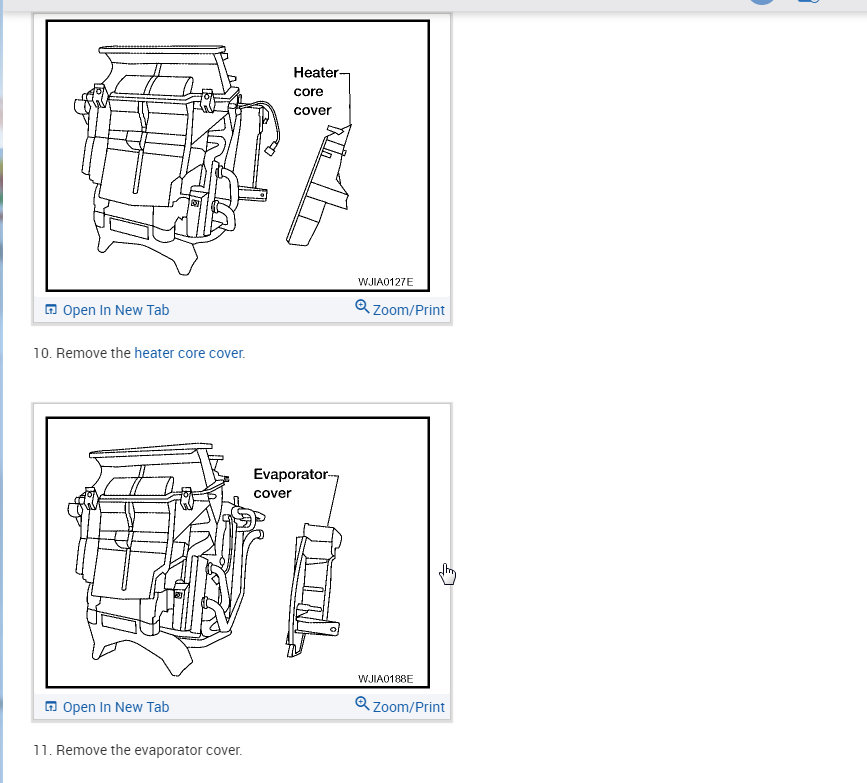 Heater core cover

WJIA0127E

Open In New Tab

Zoom/Print

10. Remove the heater core cover.

Evaporator cover

WJIA0188E

Open In New Tab

Zoom/Print

11. Remove the evaporator cover.