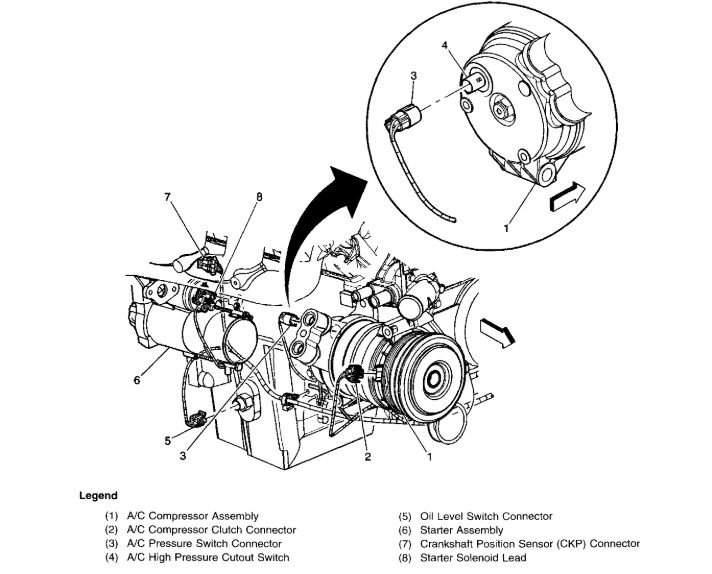 4
3
1
7
8
6
5
3
2
1

Legend

(1) A/C Compressor Assembly
(2) A/C Compressor Clutch Connector
(3) A/C Pressure Switch Connector
(4) A/C High Pressure Cutout Switch

(5) Oil Level Switch Connector
(6) Starter Assembly
(7) Crankshaft Position Sensor (CKP) Connector
(8) Starter Solenoid Lead