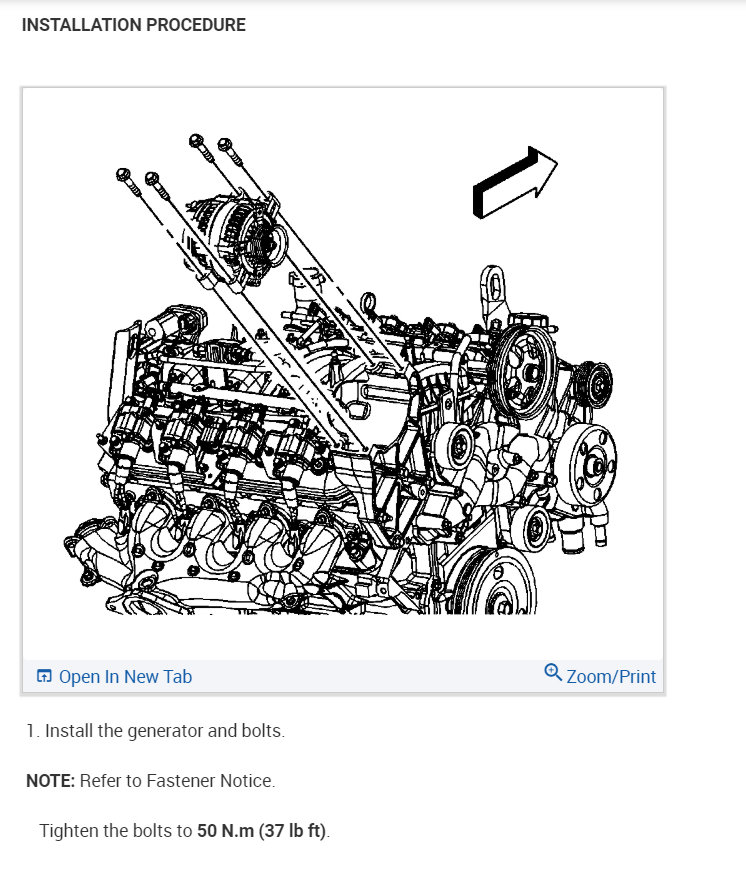 INSTALLATION PROCEDURE

Open In New Tab

Zoom/Print

1. Install the generator and bolts.

NOTE: Refer to Fastener Notice.

Tighten the bolts to 50 N.m (37 lb ft).