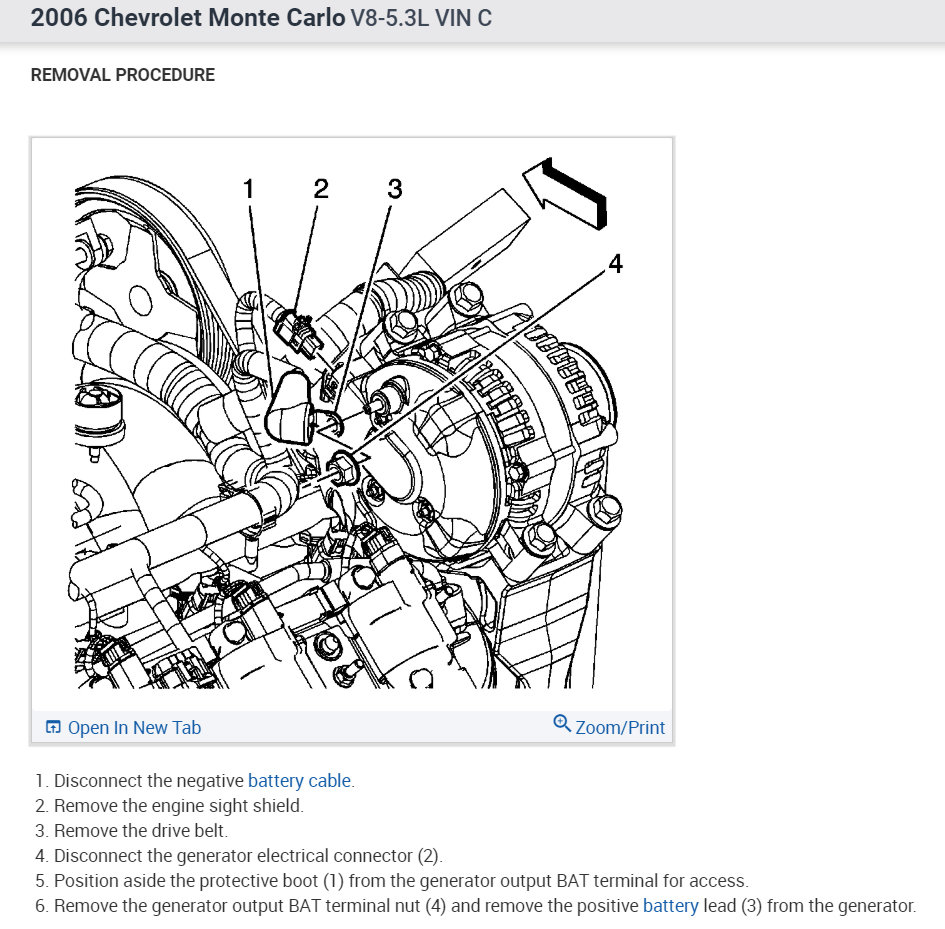 2006 Chevrolet Monte Carlo V8-5.3L VIN C

REMOVAL PROCEDURE

1
2
3
4

Open In New Tab
Zoom/Print

1. Disconnect the negative battery cable.
2. Remove the engine sight shield.
3. Remove the drive belt.
4. Disconnect the generator electrical connector (2).
5. Position aside the protective boot (1) from the generator output BAT terminal for access.
6. Remove the generator output BAT terminal nut (4) and remove the positive battery lead (3) from the generator.