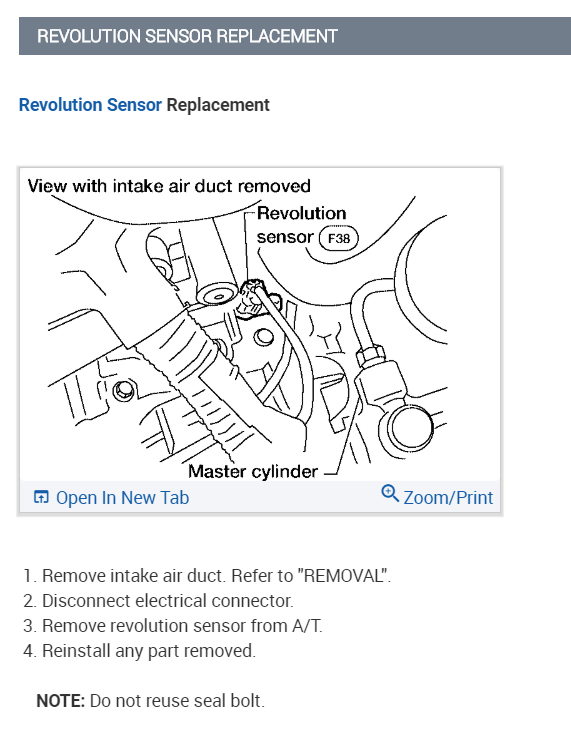 REVOLUTION SENSOR REPLACEMENT

Revolution Sensor Replacement

View with intake air duct removed

Revolution sensor F38

Master cylinder

Open In New Tab

Zoom/Print

1. Remove intake air duct. Refer to "REMOVAL".
2. Disconnect electrical connector.
3. Remove revolution sensor from A/T.
4. Reinstall any part removed.

NOTE: Do not reuse seal bolt.