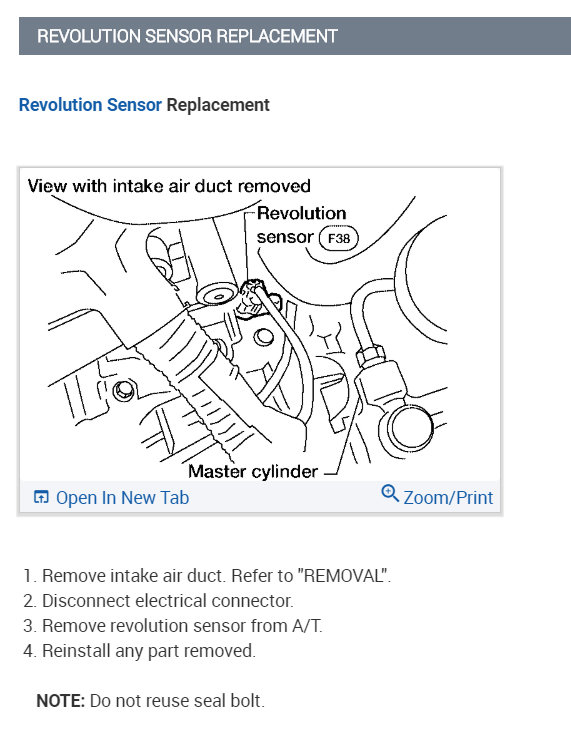 REVOLUTION SENSOR REPLACEMENT

Revolution Sensor Replacement

View with intake air duct removed

Revolution sensor F38

Master cylinder

Open In New Tab

Zoom/Print

1. Remove intake air duct. Refer to "REMOVAL".
2. Disconnect electrical connector.
3. Remove revolution sensor from A/T.
4. Reinstall any part removed.

NOTE: Do not reuse seal bolt.