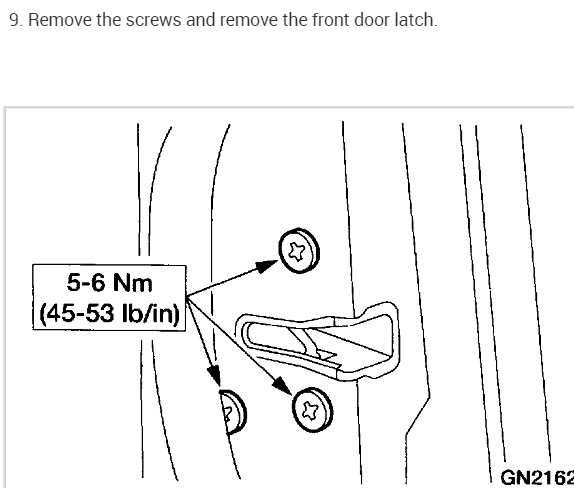 9. Remove the screws and remove the front door latch.

5-6 Nm
(45-53 lb/in)

GN2162