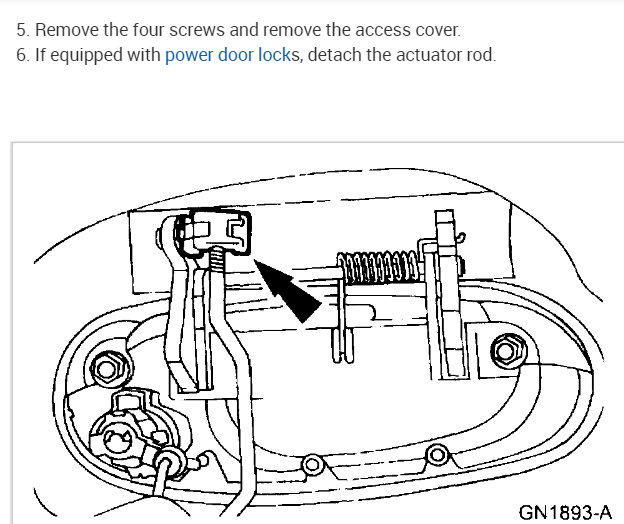 5. Remove the four screws and remove the access cover.
6. If equipped with power door locks, detach the actuator rod.

GN1893-A