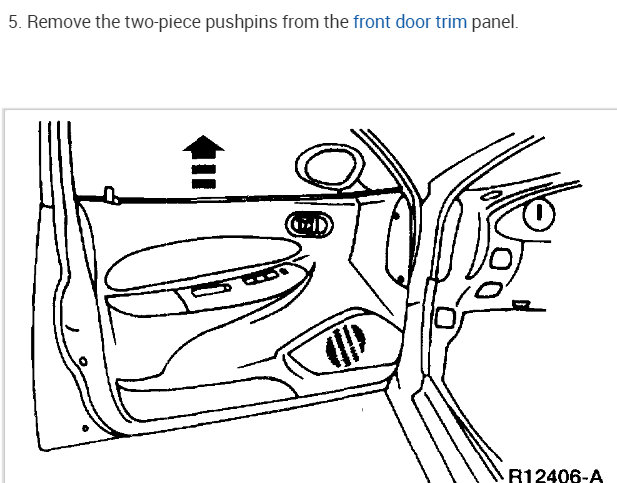 5. Remove the two-piece pushpins from the front door trim panel.

R12406-A