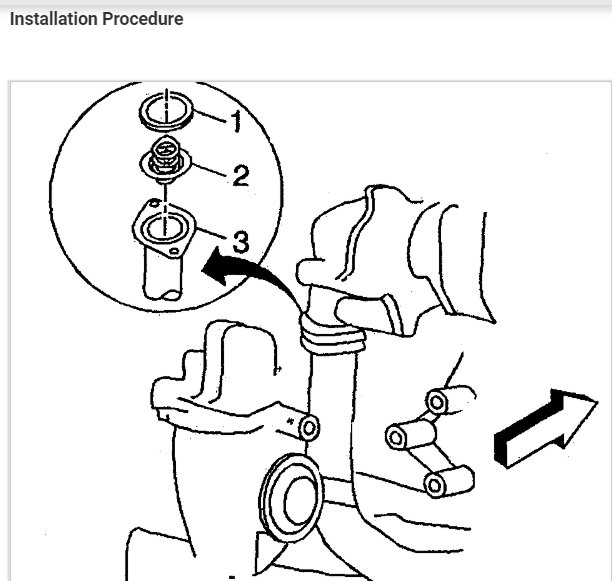 Installation Procedure

1

2

3