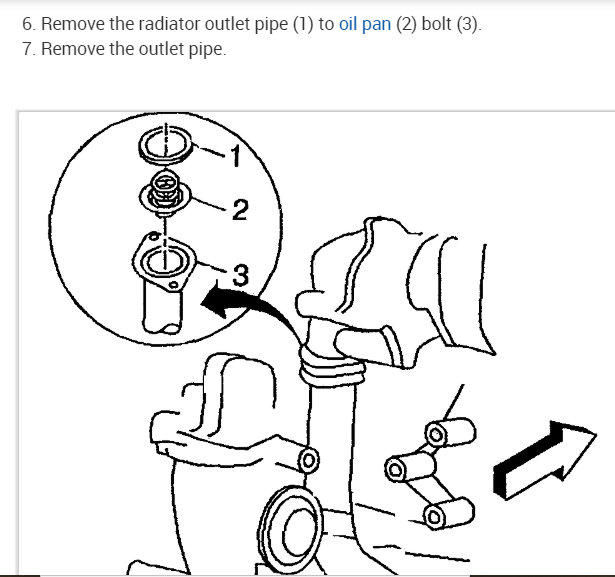 6. Remove the radiator outlet pipe (1) to oil pan (2) bolt (3).
7. Remove the outlet pipe.

1
2
3