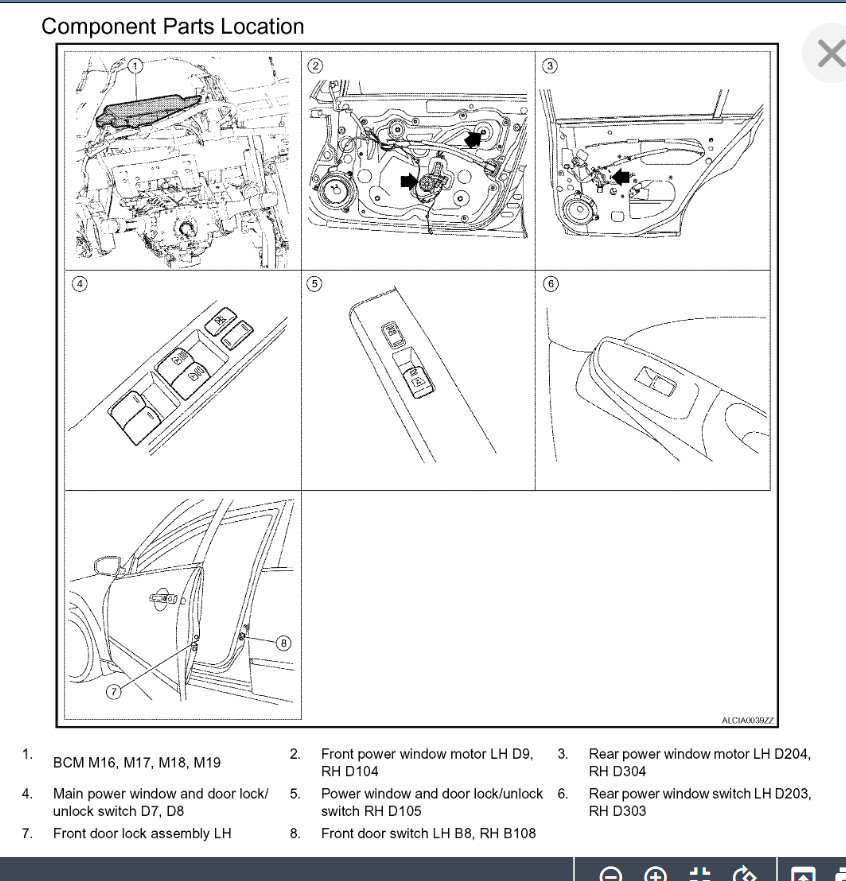 Component Parts Location

①
②
③
④
⑤
⑥
⑦
⑧

ALCIA0039ZZ

1. BCM M16, M17, M18, M19
2. Front power window motor LH D9, RH D104
3. Rear power window motor LH D204, RH D304
4. Main power window and door lock/unlock switch D7, D8
5. Power window and door lock/unlock switch RH D105
6. Rear power window switch LH D203, RH D303
7. Front door lock assembly LH
8. Front door switch LH B8, RH B108