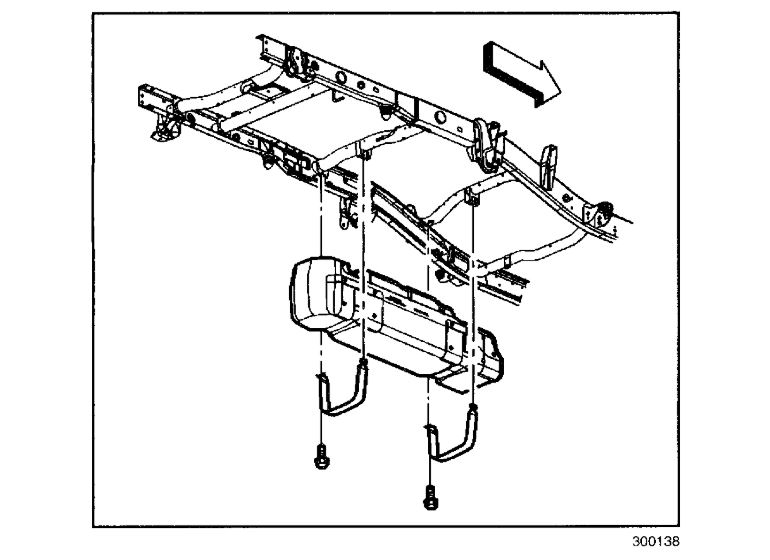 300138