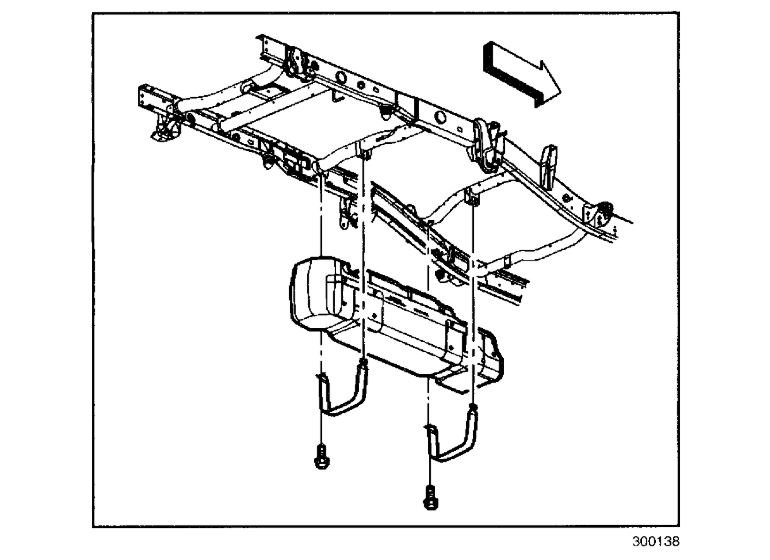 300138