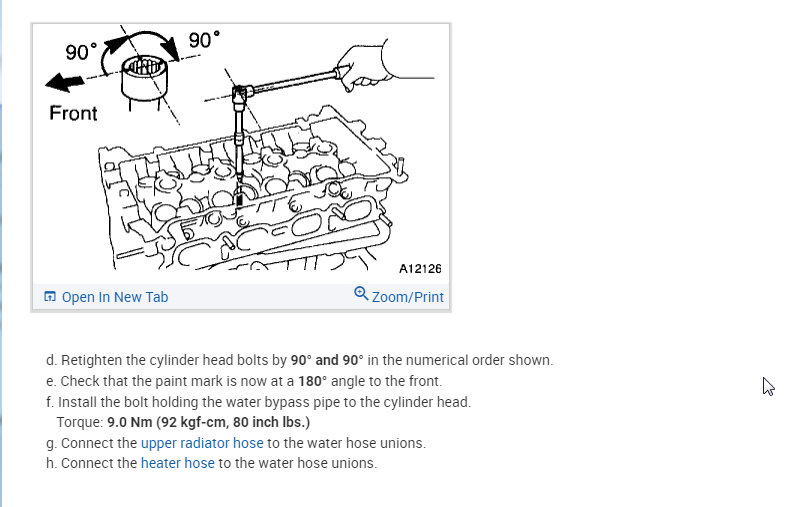 90°

90°

Front

A12126

Open In New Tab

Zoom/Print

d. Retighten the cylinder head bolts by 90° and 90° in the numerical order shown.
e. Check that the paint mark is now at a 180° angle to the front.
f. Install the bolt holding the water bypass pipe to the cylinder head.
Torque: 9.0 Nm (92 kgf-cm, 80 inch lbs.)
g. Connect the upper radiator hose to the water hose unions.
h. Connect the heater hose to the water hose unions.