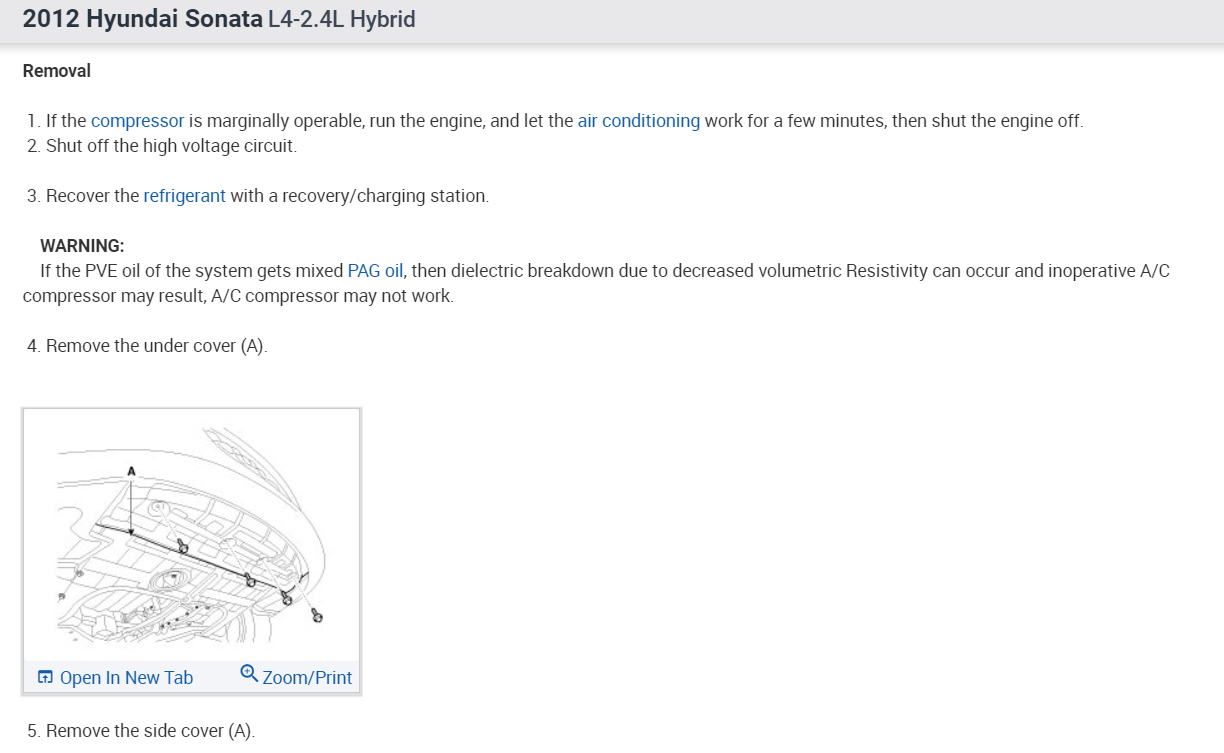 2012 Hyundai Sonata L4-2.4L Hybrid

Removal

1. If the compressor is marginally operable, run the engine, and let the air conditioning work for a few minutes, then shut the engine off.
2. Shut off the high voltage circuit.

3. Recover the refrigerant with a recovery/charging station.

WARNING:
If the PVE oil of the system gets mixed PAG oil, then dielectric breakdown due to decreased volumetric Resistivity can occur and inoperative A/C compressor may result, A/C compressor may not work.

4. Remove the under cover (A).

A

Open In New Tab Zoom/Print

5. Remove the side cover (A).