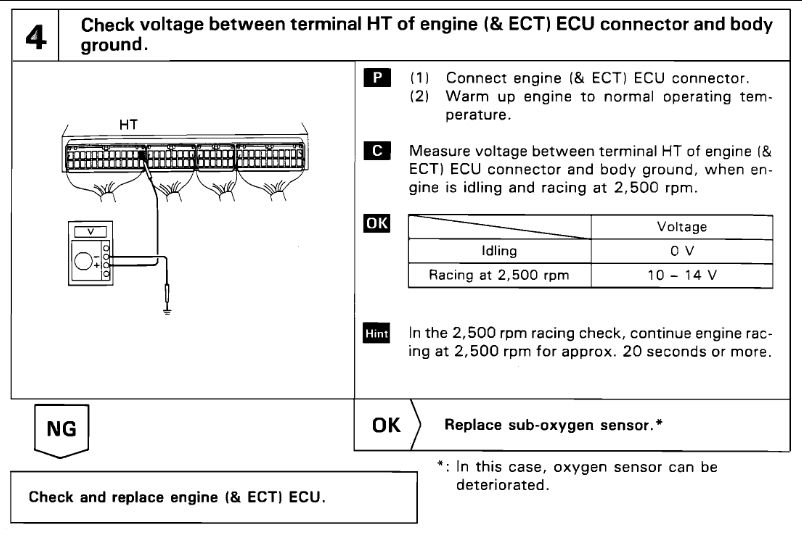 4

Check voltage between terminal HT of engine (& ECT) ECU connector and body ground.

HT

V

P (1) Connect engine (& ECT) ECU connector.
(2) Warm up engine to normal operating temperature.

C Measure voltage between terminal HT of engine (& ECT) ECU connector and body ground, when engine is idling and racing at 2,500 rpm.

OK

| | Voltage |
|---|---|
| Idling | 0 V |
| Racing at 2,500 rpm | 10 – 14 V |

Hint In the 2,500 rpm racing check, continue engine racing at 2,500 rpm for approx. 20 seconds or more.

NG

OK Replace sub-oxygen sensor.*

*: In this case, oxygen sensor can be deteriorated.

Check and replace engine (& ECT) ECU.