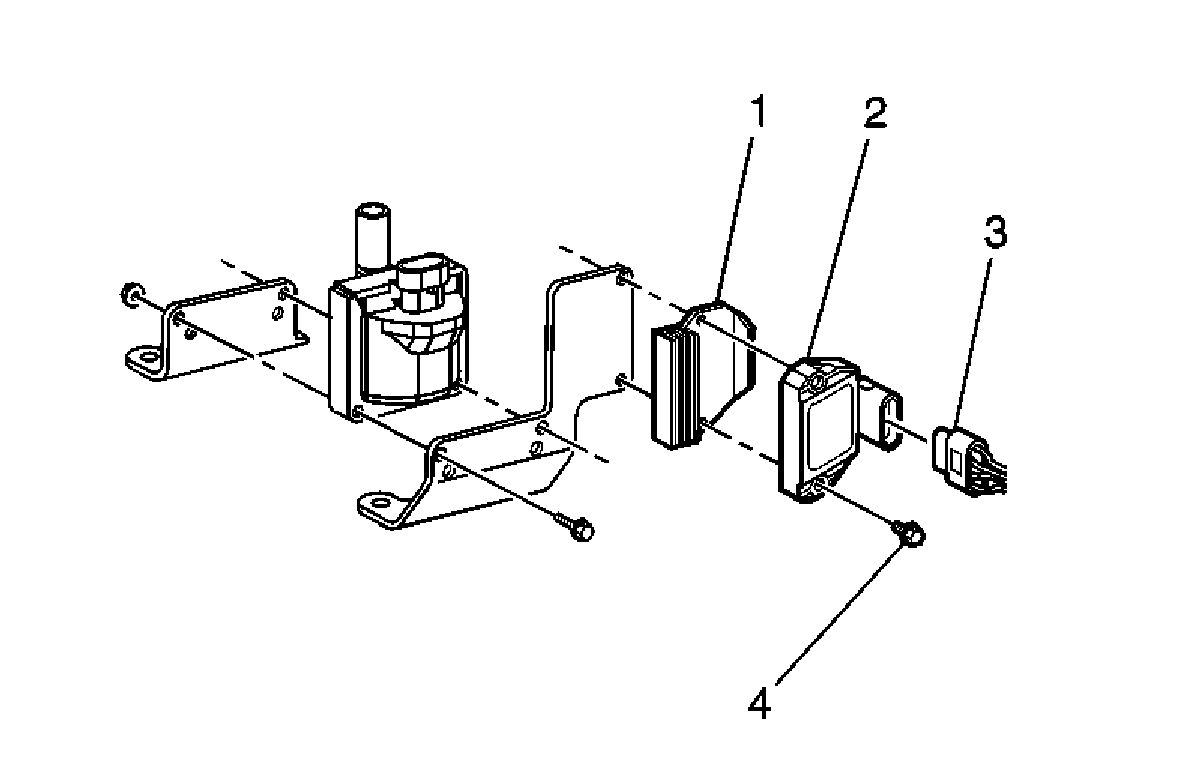 1
2
3
4