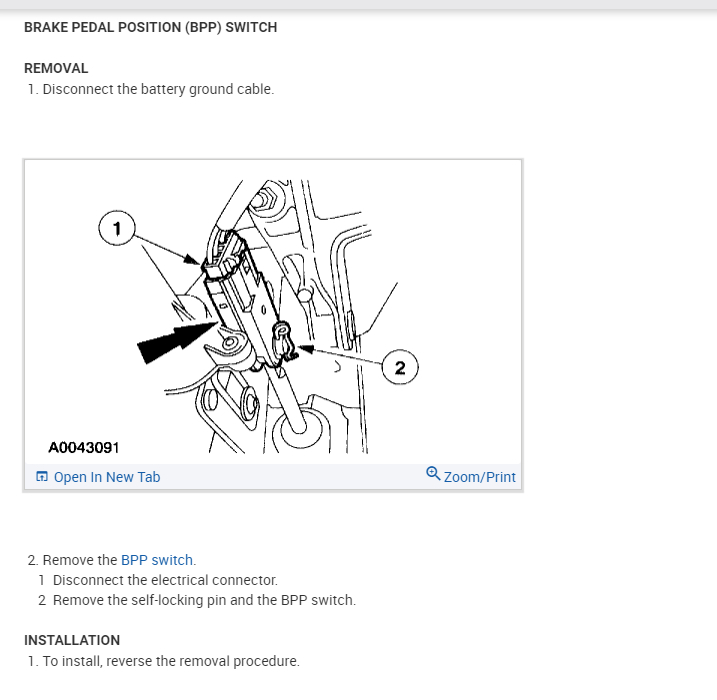 BRAKE PEDAL POSITION (BPP) SWITCH

REMOVAL
1. Disconnect the battery ground cable.

1

2

A0043091

Open In New Tab

Zoom/Print

2. Remove the BPP switch.
1 Disconnect the electrical connector.
2 Remove the self-locking pin and the BPP switch.

INSTALLATION
1. To install, reverse the removal procedure.