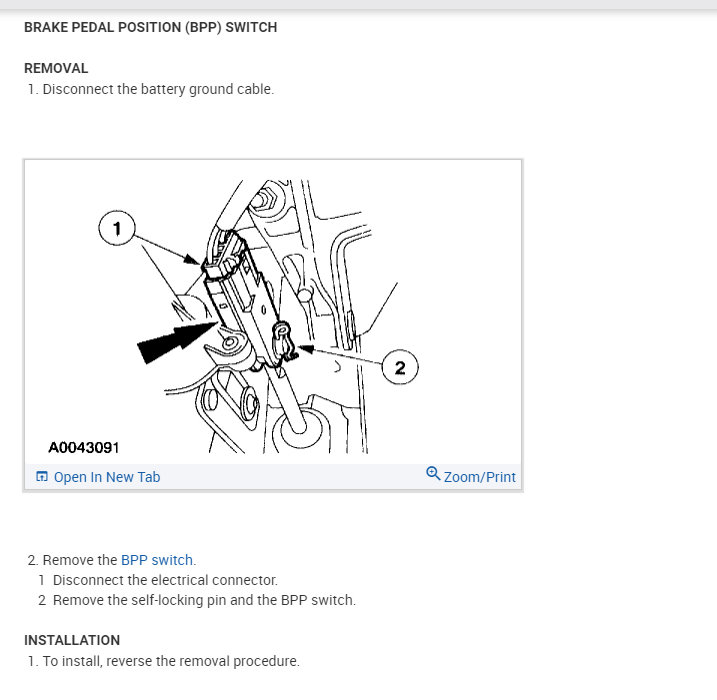 BRAKE PEDAL POSITION (BPP) SWITCH

REMOVAL

1. Disconnect the battery ground cable.

1

2

A0043091

Open In New Tab

Zoom/Print

2. Remove the BPP switch.

1 Disconnect the electrical connector.

2 Remove the self-locking pin and the BPP switch.

INSTALLATION

1. To install, reverse the removal procedure.