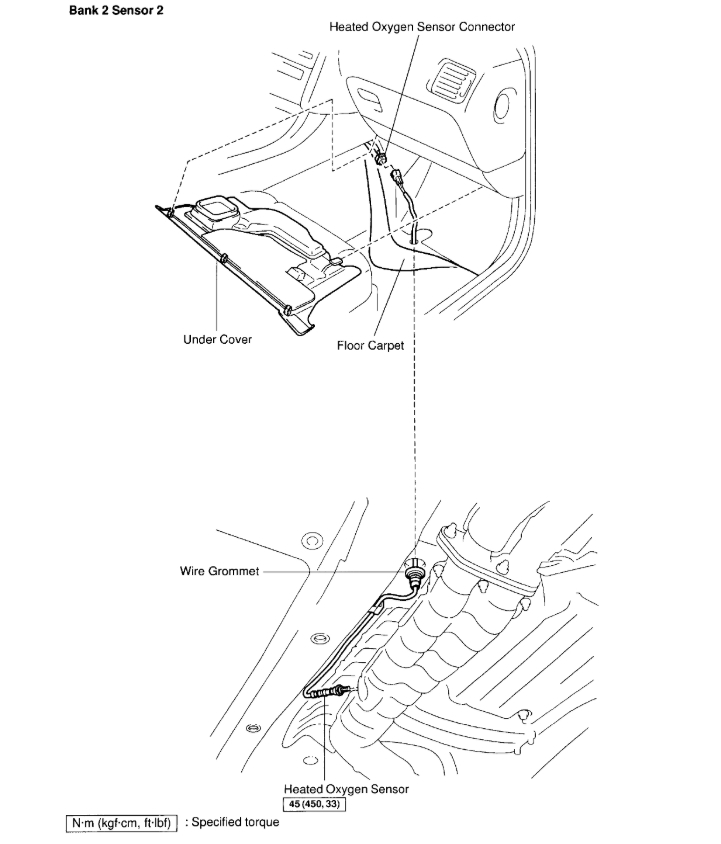 Bank 2 Sensor 2

Heated Oxygen Sensor Connector

Under Cover

Floor Carpet

Wire Grommet

Heated Oxygen Sensor
45 (450, 33)

N·m (kgf·cm, ft·lbf) : Specified torque