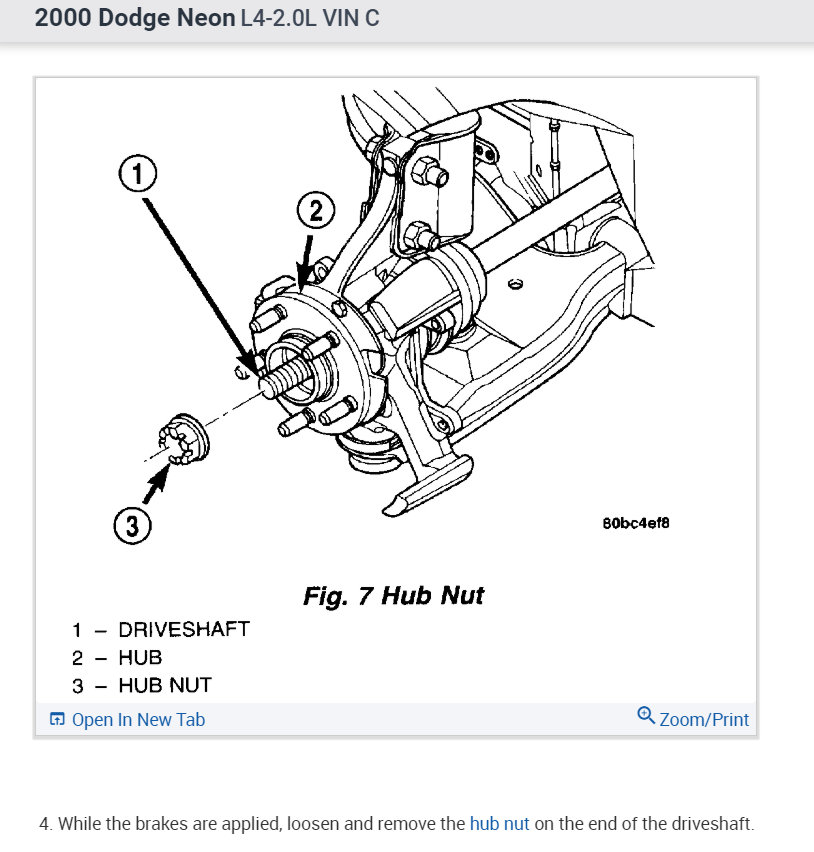 2000 Dodge Neon L4-2.0L VIN C

1

2

3

80bc4ef8

Fig. 7 Hub Nut

1 – DRIVESHAFT
2 – HUB
3 – HUB NUT

Open In New Tab

Zoom/Print

4. While the brakes are applied, loosen and remove the hub nut on the end of the driveshaft.