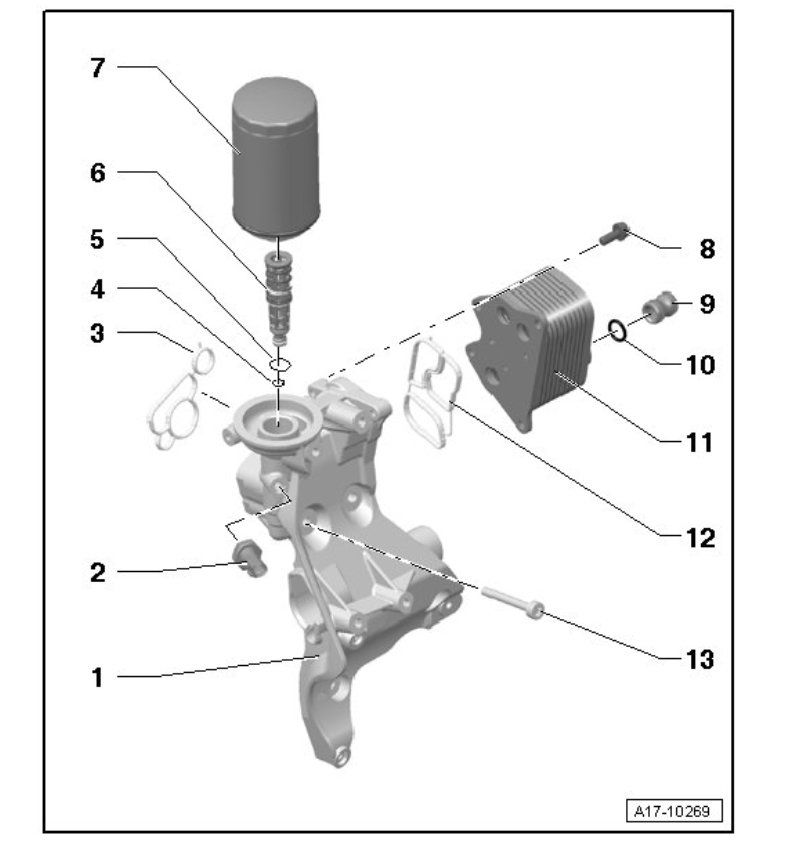 7
6
5
4
3
2
1
8
9
10
11
12
13
A17-10269