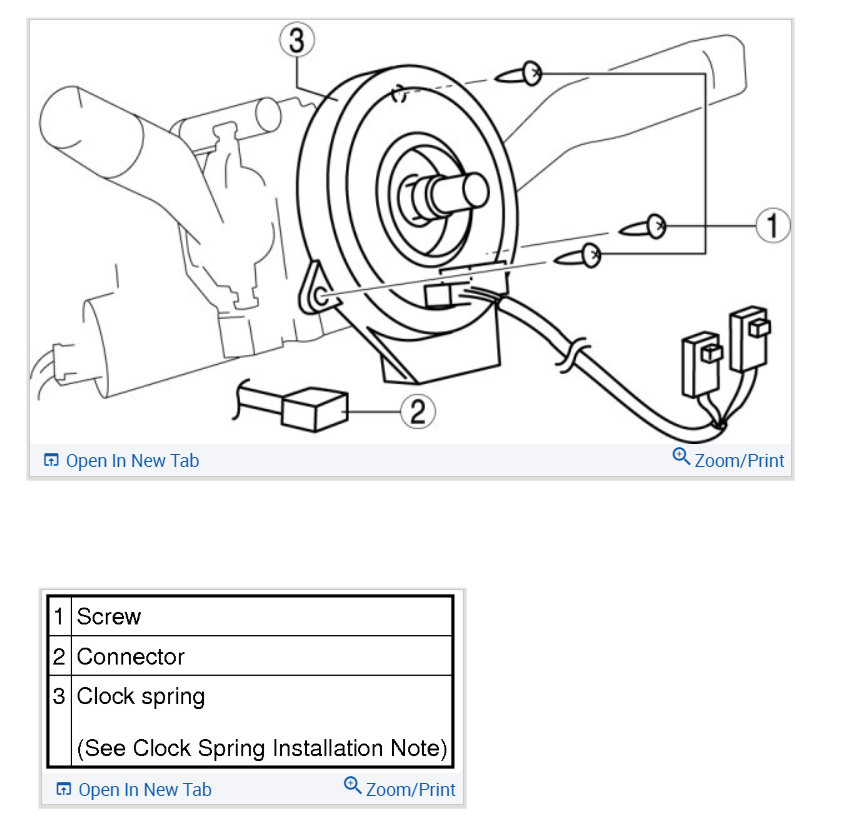 3

1

2

Open In New Tab

Zoom/Print

| 1 | Screw |
|---|---|
| 2 | Connector |
| 3 | Clock spring (See Clock Spring Installation Note) |

Open In New Tab

Zoom/Print