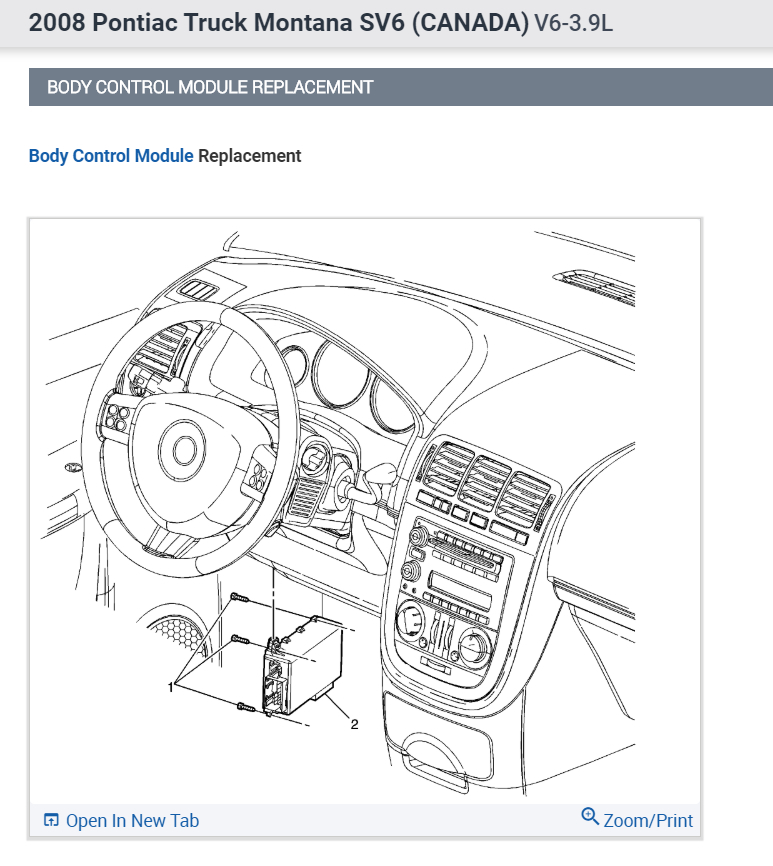 2008 Pontiac Truck Montana SV6 (CANADA) V6-3.9L

BODY CONTROL MODULE REPLACEMENT

Body Control Module Replacement

1

2

Open In New Tab

Zoom/Print