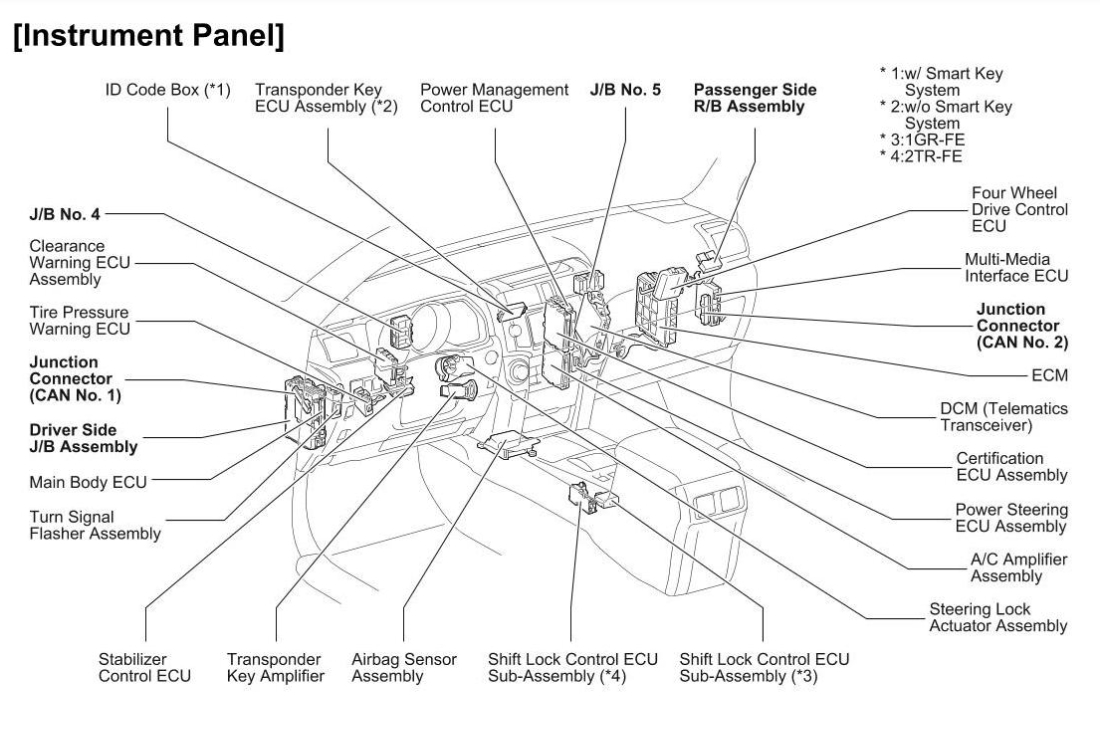 [Instrument Panel]

ID Code Box (*1)

Transponder Key ECU Assembly (*2)

Power Management Control ECU

J/B No. 5

Passenger Side R/B Assembly

* 1:w/ Smart Key System
* 2:w/o Smart Key System
* 3:1GR-FE
* 4:2TR-FE

J/B No. 4

Clearance Warning ECU Assembly

Tire Pressure Warning ECU

Junction Connector (CAN No. 1)

Driver Side J/B Assembly

Main Body ECU

Turn Signal Flasher Assembly

Four Wheel Drive Control ECU

Multi-Media Interface ECU

Junction Connector (CAN No. 2)

ECM

DCM (Telematics Transceiver)

Certification ECU Assembly

Power Steering ECU Assembly

A/C Amplifier Assembly

Steering Lock Actuator Assembly

Stabilizer Control ECU

Transponder Key Amplifier

Airbag Sensor Assembly

Shift Lock Control ECU Sub-Assembly (*4)

Shift Lock Control ECU Sub-Assembly (*3)