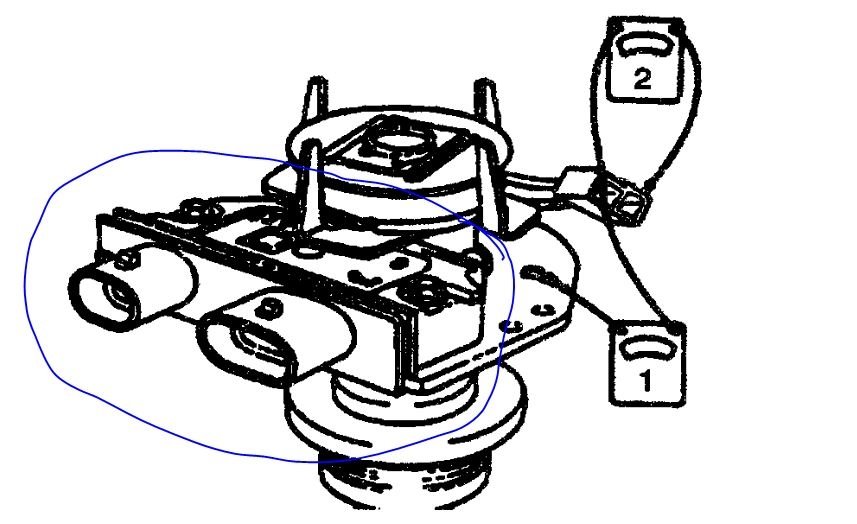 2

1