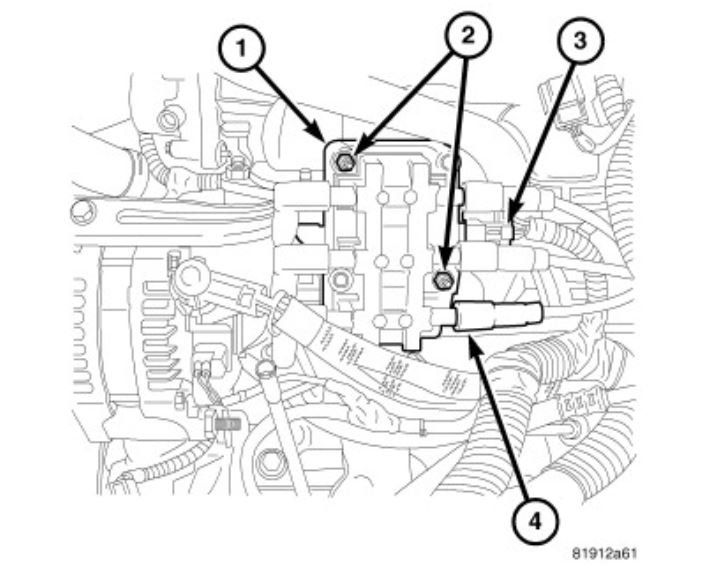 1
2
3
4
81912a61