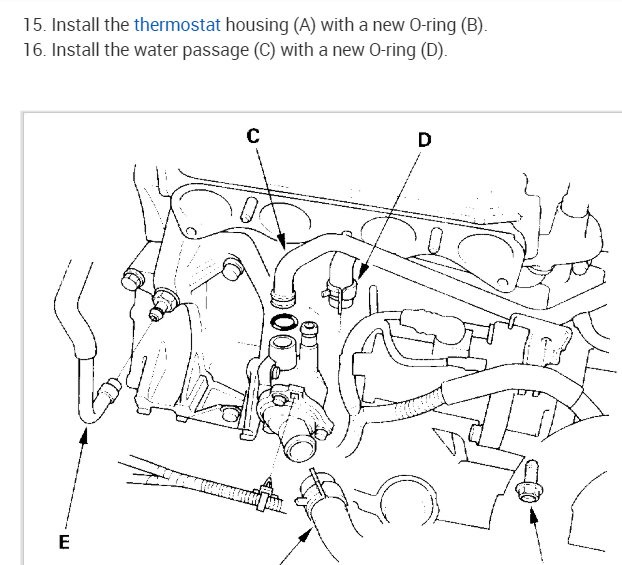 15. Install the thermostat housing (A) with a new O-ring (B).
16. Install the water passage (C) with a new O-ring (D).

C
D
E