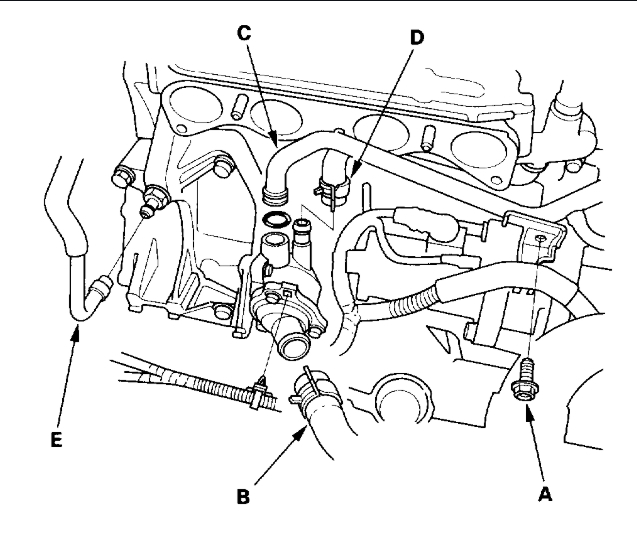 C
D
E
B
A