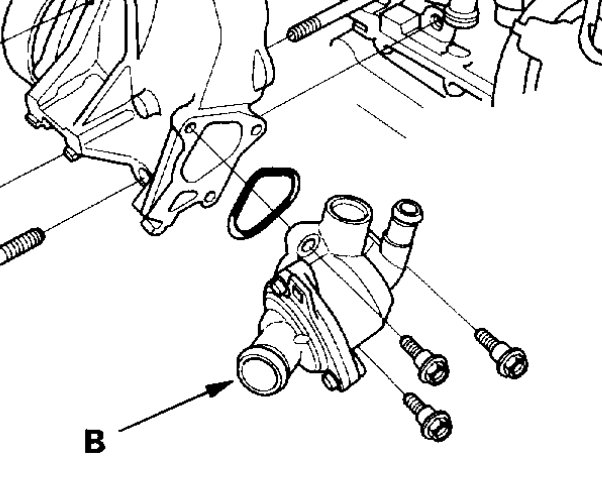 B