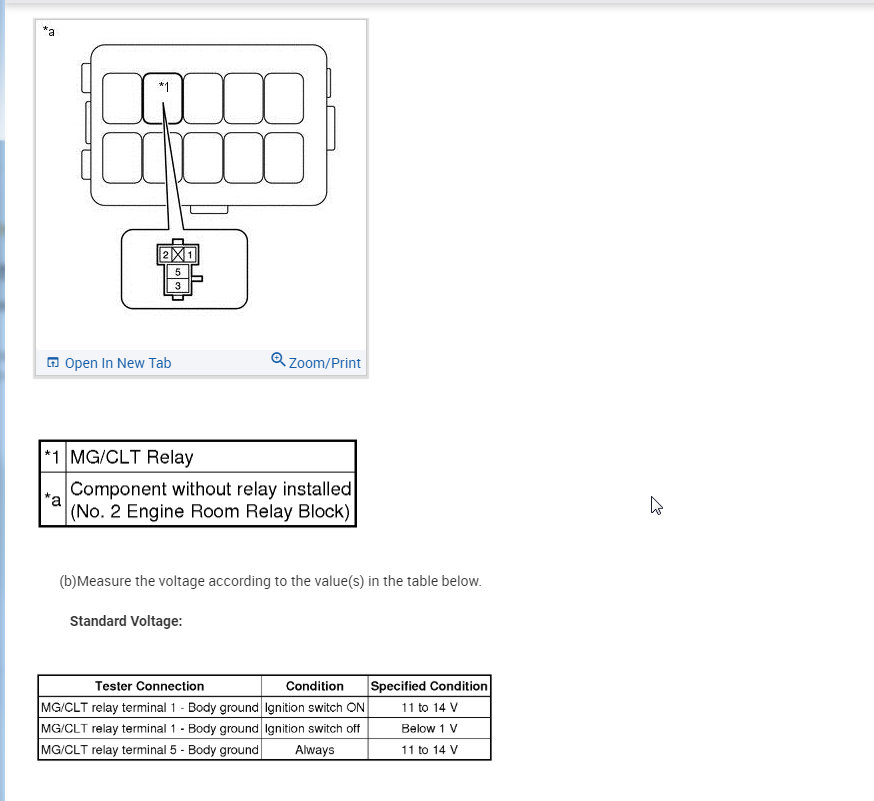 *a

*1

2 1
5
3

Open In New Tab

Zoom/Print

| *1 | MG/CLT Relay |
|---|---|
| *a | Component without relay installed (No. 2 Engine Room Relay Block) |

(b)Measure the voltage according to the value(s) in the table below.

Standard Voltage:

| Tester Connection | Condition | Specified Condition |
|---|---|---|
| MG/CLT relay terminal 1 - Body ground | Ignition switch ON | 11 to 14 V |
| MG/CLT relay terminal 1 - Body ground | Ignition switch off | Below 1 V |
| MG/CLT relay terminal 5 - Body ground | Always | 11 to 14 V |