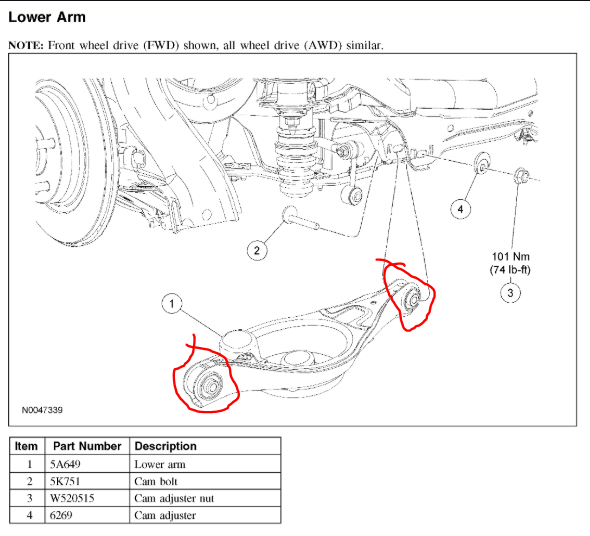 Lower Arm

NOTE: Front wheel drive (FWD) shown, all wheel drive (AWD) similar.

4

2

101 Nm
(74 lb-ft)

3

1

N0047339

| Item | Part Number | Description |
|---|---|---|
| 1 | 5A649 | Lower arm |
| 2 | 5K751 | Cam bolt |
| 3 | W520515 | Cam adjuster nut |
| 4 | 6269 | Cam adjuster |