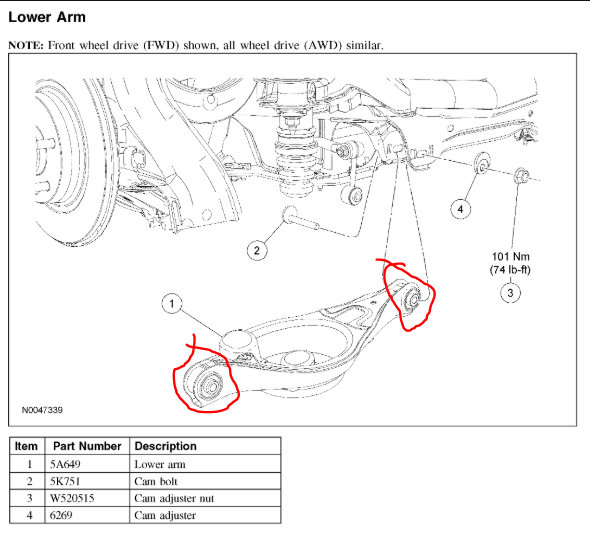 Lower Arm

NOTE: Front wheel drive (FWD) shown, all wheel drive (AWD) similar.

4

2

101 Nm
(74 lb-ft)
3

1

N0047339

| Item | Part Number | Description |
|---|---|---|
| 1 | 5A649 | Lower arm |
| 2 | 5K751 | Cam bolt |
| 3 | W520515 | Cam adjuster nut |
| 4 | 6269 | Cam adjuster |