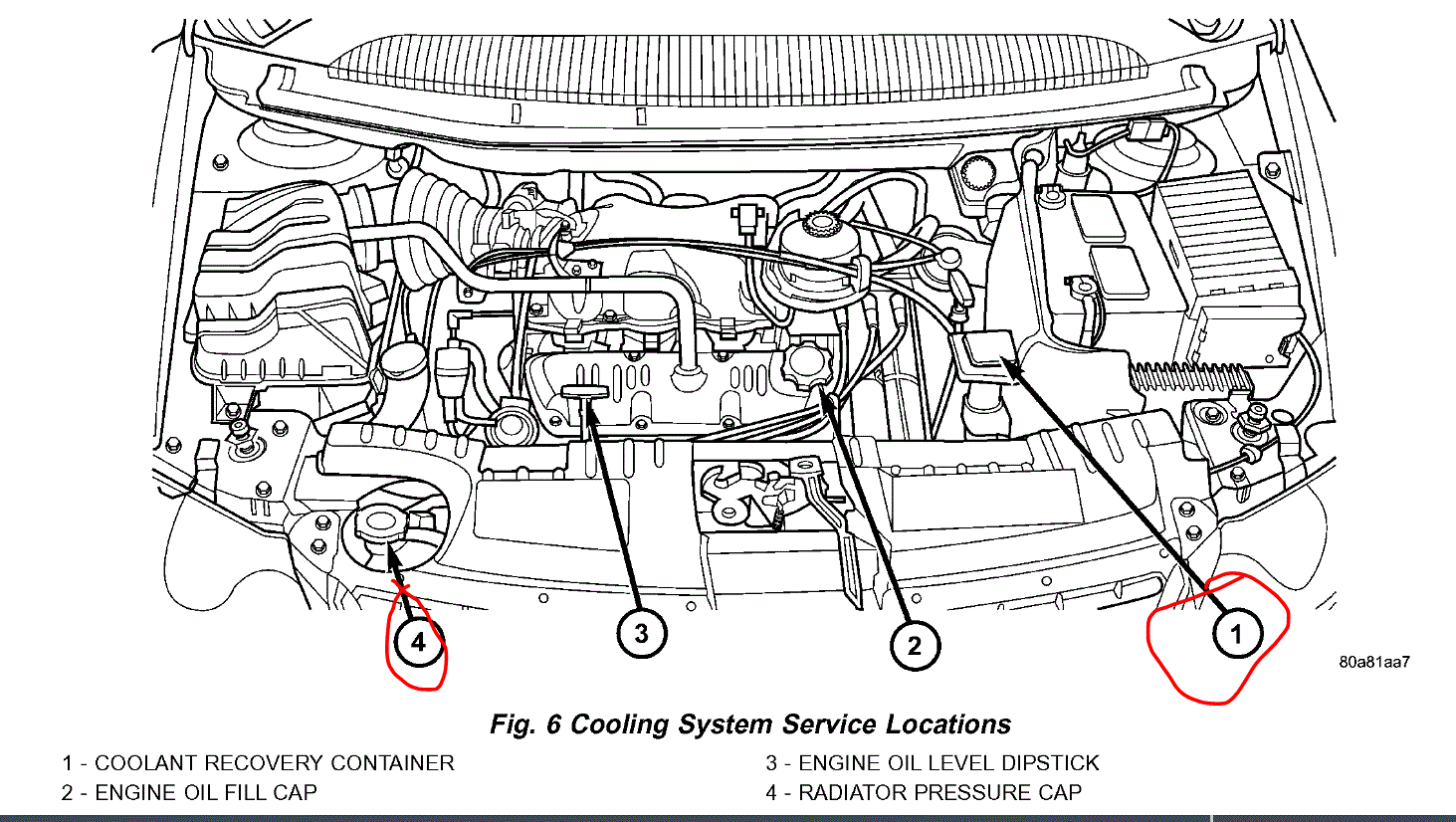 4

3

2

1

80a81aa7

Fig. 6 Cooling System Service Locations

1 - COOLANT RECOVERY CONTAINER
2 - ENGINE OIL FILL CAP
3 - ENGINE OIL LEVEL DIPSTICK
4 - RADIATOR PRESSURE CAP