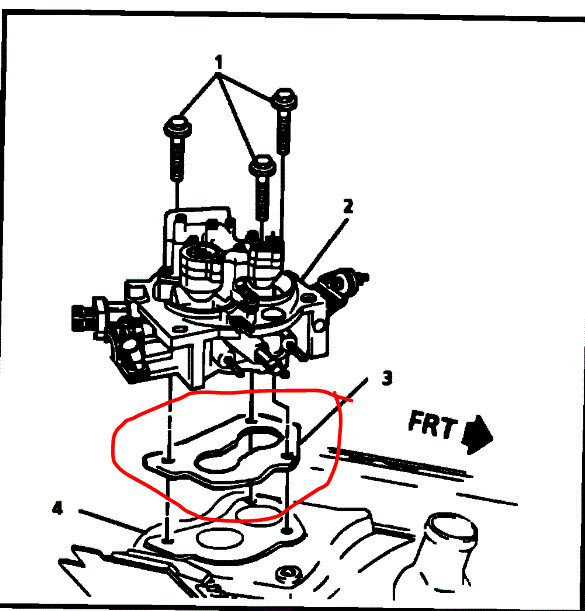 1
2
3
FRT
4