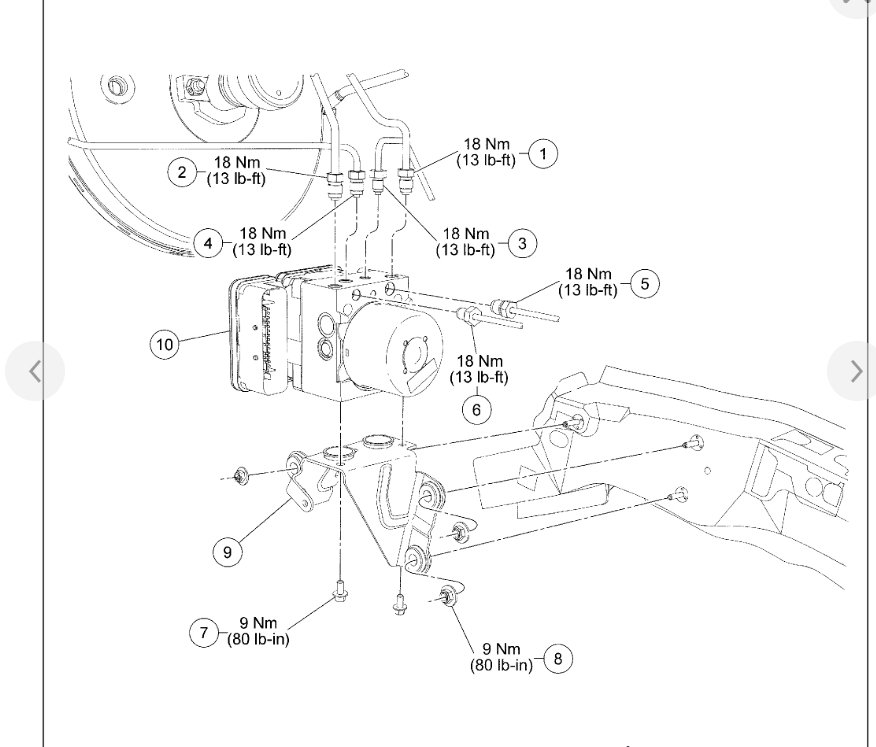 18 Nm
(13 lb-ft)
1

2
18 Nm
(13 lb-ft)

4
18 Nm
(13 lb-ft)

18 Nm
(13 lb-ft)
3

18 Nm
(13 lb-ft)
5

10

18 Nm
(13 lb-ft)
6

9

7
9 Nm
(80 lb-in)

9 Nm
(80 lb-in)
8