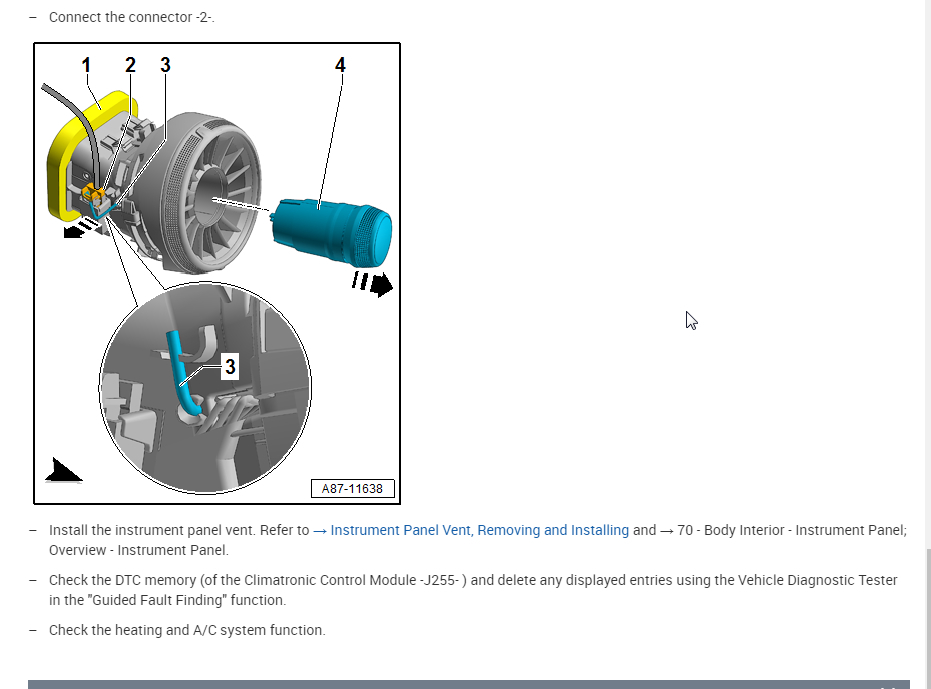 – Connect the connector -2-.

1 2 3 4

3

A87-11638

– Install the instrument panel vent. Refer to → Instrument Panel Vent, Removing and Installing and → 70 - Body Interior - Instrument Panel; Overview - Instrument Panel.

– Check the DTC memory (of the Climatronic Control Module -J255- ) and delete any displayed entries using the Vehicle Diagnostic Tester in the "Guided Fault Finding" function.

– Check the heating and A/C system function.