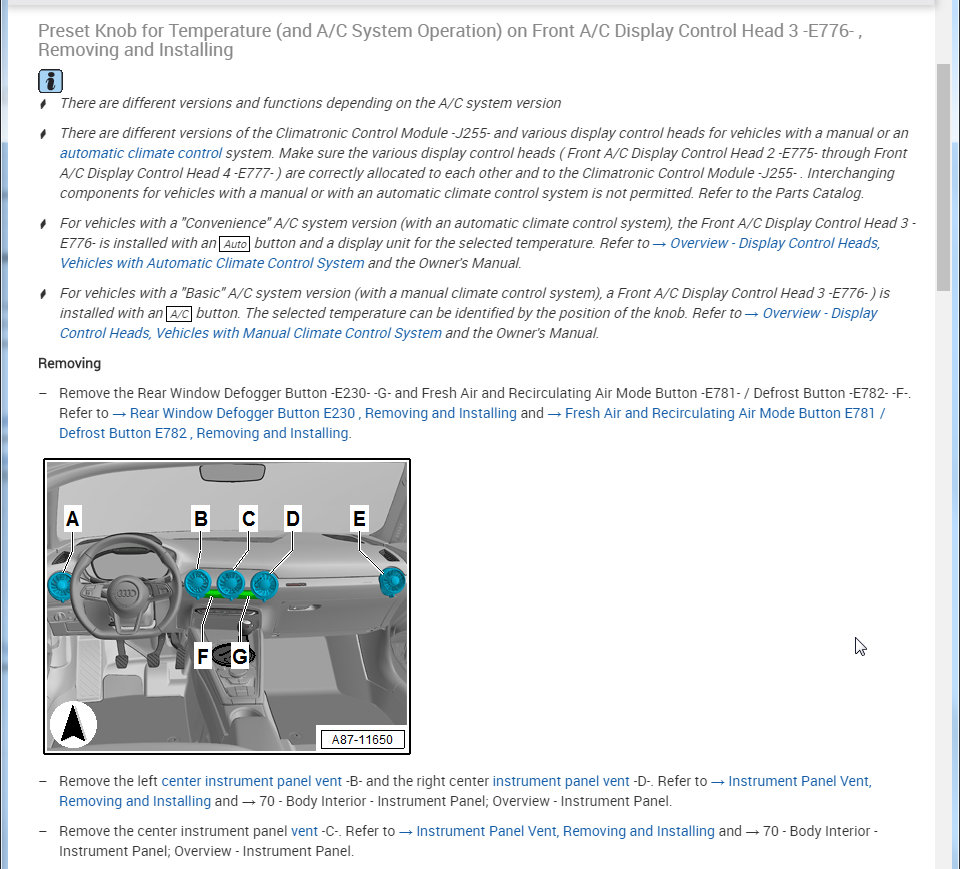 Preset Knob for Temperature (and A/C System Operation) on Front A/C Display Control Head 3 -E776- , Removing and Installing

i

There are different versions and functions depending on the A/C system version

There are different versions of the Climatronic Control Module -J255- and various display control heads for vehicles with a manual or an automatic climate control system. Make sure the various display control heads ( Front A/C Display Control Head 2 -E775- through Front A/C Display Control Head 4 -E777- ) are correctly allocated to each other and to the Climatronic Control Module -J255- . Interchanging components for vehicles with a manual or with an automatic climate control system is not permitted. Refer to the Parts Catalog.

For vehicles with a "Convenience" A/C system version (with an automatic climate control system), the Front A/C Display Control Head 3 -E776- is installed with an Auto button and a display unit for the selected temperature. Refer to → Overview - Display Control Heads, Vehicles with Automatic Climate Control System and the Owner's Manual.

For vehicles with a "Basic" A/C system version (with a manual climate control system), a Front A/C Display Control Head 3 -E776- ) is installed with an A/C button. The selected temperature can be identified by the position of the knob. Refer to → Overview - Display Control Heads, Vehicles with Manual Climate Control System and the Owner's Manual.

Removing

– Remove the Rear Window Defogger Button -E230- -G- and Fresh Air and Recirculating Air Mode Button -E781- / Defrost Button -E782- -F-. Refer to → Rear Window Defogger Button E230 , Removing and Installing and → Fresh Air and Recirculating Air Mode Button E781 / Defrost Button E782 , Removing and Installing.

A B C D E F G

A87-11650

– Remove the left center instrument panel vent -B- and the right center instrument panel vent -D-. Refer to → Instrument Panel Vent, Removing and Installing and → 70 - Body Interior - Instrument Panel; Overview - Instrument Panel.

– Remove the center instrument panel vent -C-. Refer to → Instrument Panel Vent, Removing and Installing and → 70 - Body Interior - Instrument Panel; Overview - Instrument Panel.