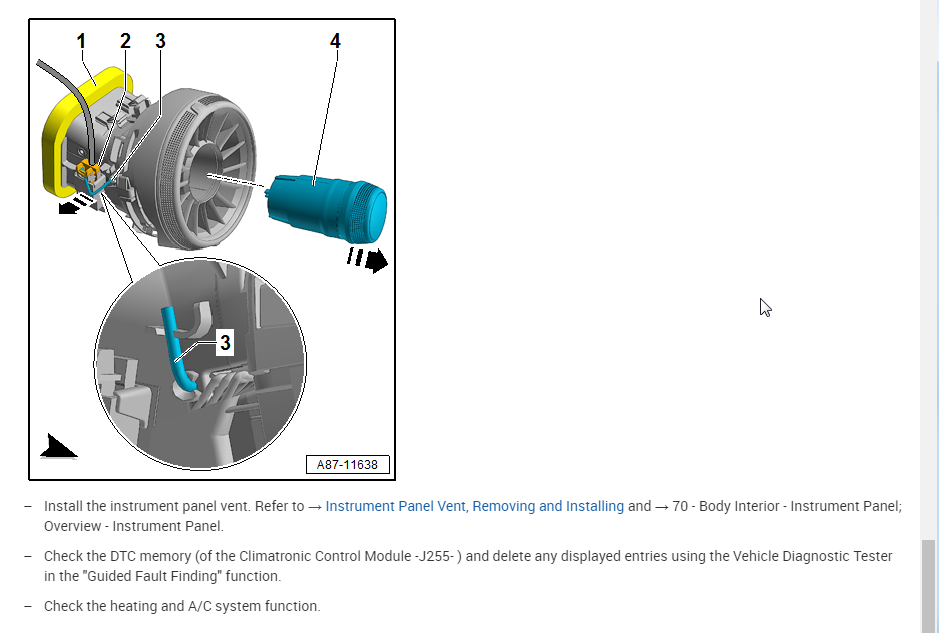 1 2 3 4

3

A87-11638

– Install the instrument panel vent. Refer to → Instrument Panel Vent, Removing and Installing and → 70 - Body Interior - Instrument Panel; Overview - Instrument Panel.

– Check the DTC memory (of the Climatronic Control Module -J255- ) and delete any displayed entries using the Vehicle Diagnostic Tester in the "Guided Fault Finding" function.

– Check the heating and A/C system function.